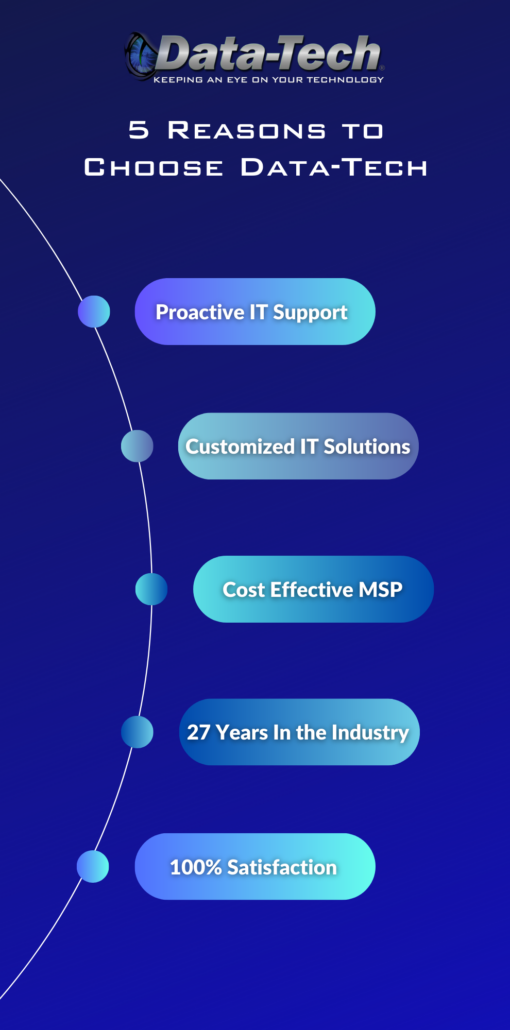 Data-Tech
KEEPING AN EYE ON YOUR TECHNOLOGY

5 Reasons to Choose Data-Tech

Proactive IT Support

Customized IT Solutions

Cost Effective MSP

27 Years In the Industry

100% Satisfaction